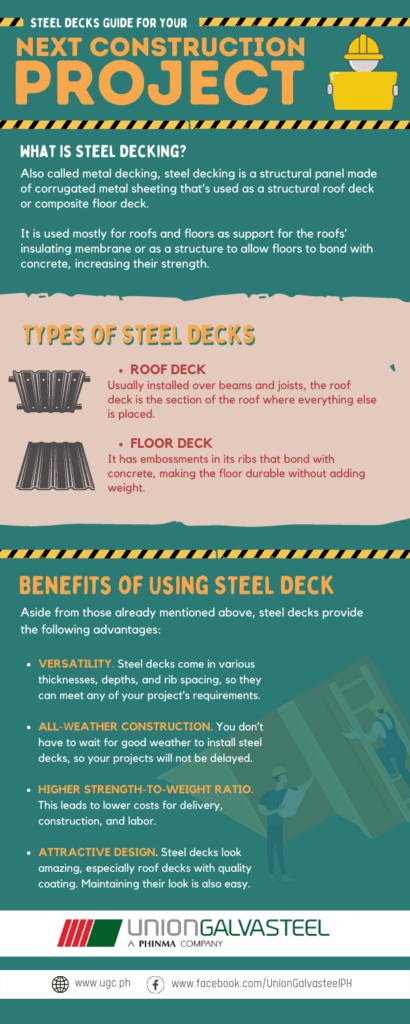 STEEL DECKS GUIDE FOR YOUR

NEXT CONSTRUCTION PROJECT

WHAT IS STEEL DECKING?

Also called metal decking, steel decking is a structural panel made of corrugated metal sheeting that's used as a structural roof deck or composite floor deck.

It is used mostly for roofs and floors as support for the roofs' insulating membrane or as a structure to allow floors to bond with concrete, increasing their strength.

TYPES OF STEEL DECKS

• ROOF DECK
Usually installed over beams and joists, the roof deck is the section of the roof where everything else is placed.

• FLOOR DECK
It has embossments in its ribs that bond with concrete, making the floor durable without adding weight.

BENEFITS OF USING STEEL DECK

Aside from those already mentioned above, steel decks provide the following advantages:

• VERSATILITY. Steel decks come in various thicknesses, depths, and rib spacing, so they can meet any of your project's requirements.

• ALL-WEATHER CONSTRUCTION. You don't have to wait for good weather to install steel decks, so your projects will not be delayed.

• HIGHER STRENGTH-TO-WEIGHT RATIO. This leads to lower costs for delivery, construction, and labor.

• ATTRACTIVE DESIGN. Steel decks look amazing, especially roof decks with quality coating. Maintaining their look is also easy.

UNIONGALVASTEEL
A PHINMA COMPANY

www.ugc.ph www.facebook.com/UnionGalvasteelPH